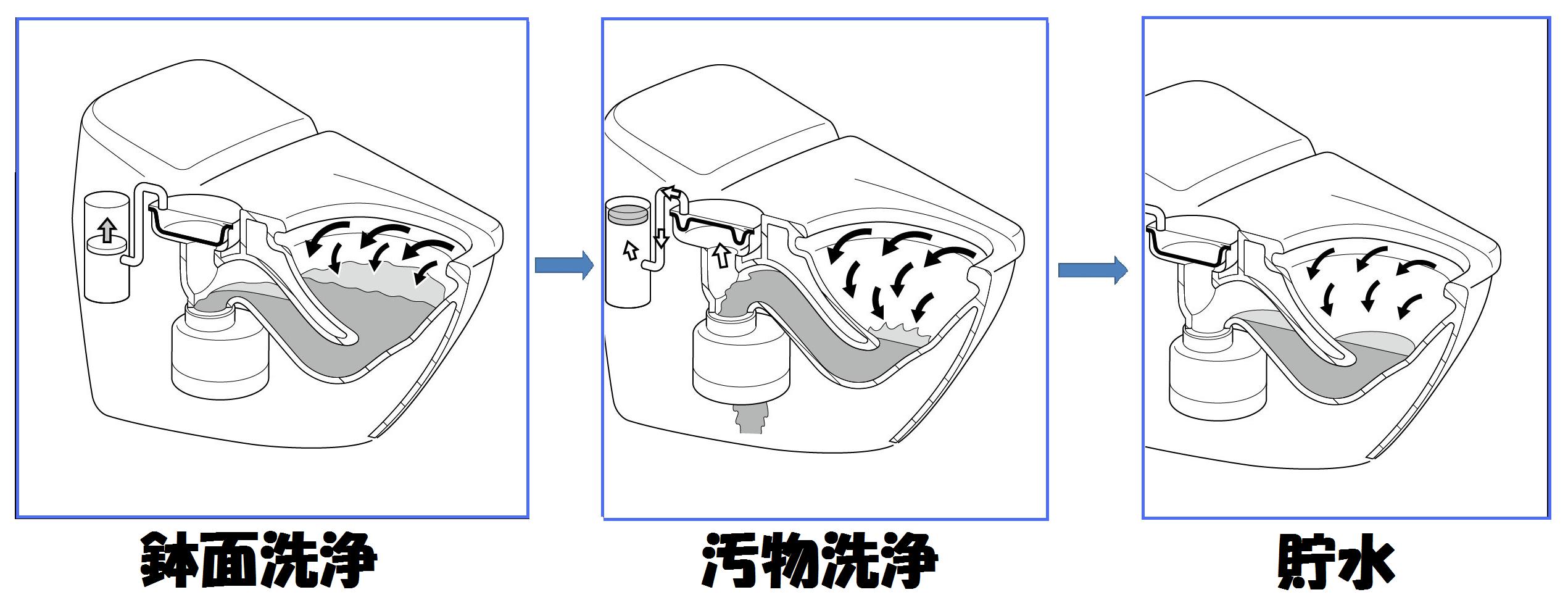 鉢面洗浄

汚物洗浄

貯水